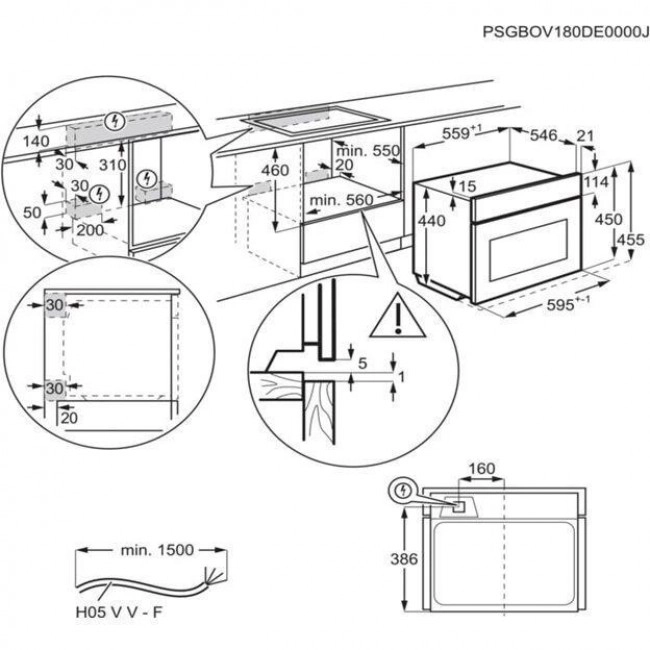 PSGBOV180DE0000J

140
30
310
30
50
200

460
min. 550
20
min. 560

$559^{+1}$
546
21
15
114
440
450
455
$595^{+-1}$

30
30
20

5
1

160
386

min. 1500
H05 V V - F