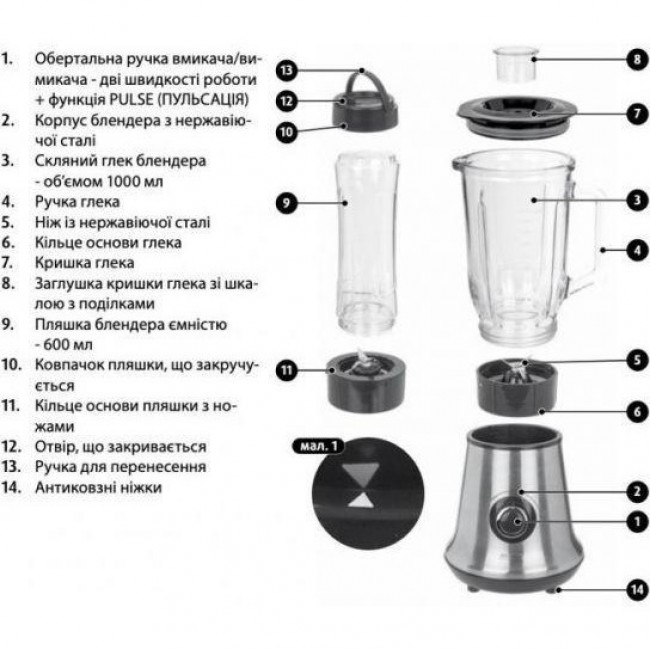 1. Обертальна ручка вмикача/вимикача - дві швидкості роботи + функція PULSE (ПУЛЬСАЦІЯ)
2. Корпус блендера з нержавіючої сталі
3. Скляний глек блендера - об'ємом 1000 мл
4. Ручка глека
5. Ніж із нержавіючої сталі
6. Кільце основи глека
7. Кришка глека
8. Заглушка кришки глека зі шкалою з поділками
9. Пляшка блендера ємністю - 600 мл
10. Ковпачок пляшки, що закручується
11. Кільце основи пляшки з ножами
12. Отвір, що закривається
13. Ручка для перенесення
14. Антиковзні ніжки

13
12
10
9
11
мал. 1
8
7
3
4
5
6
2
1
14