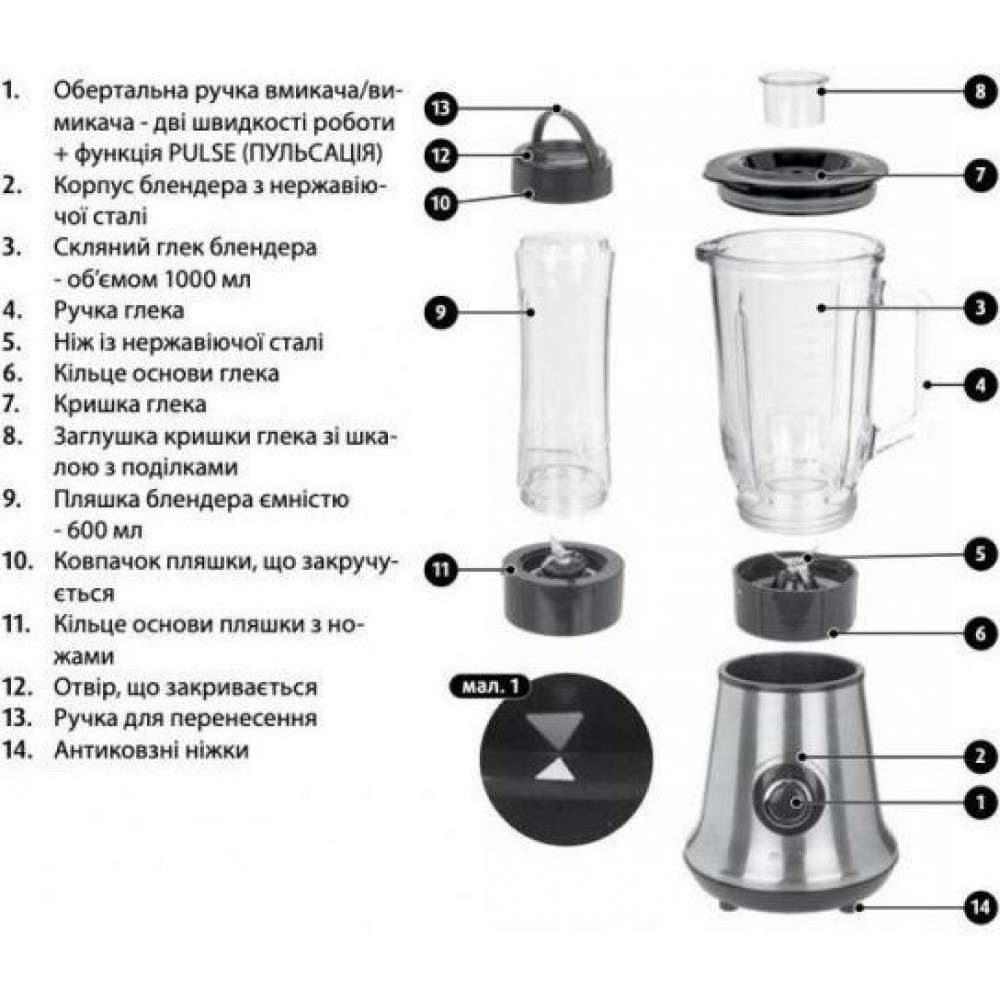 1. Обертальна ручка вмикача/вимикача - дві швидкості роботи + функція PULSE (ПУЛЬСАЦІЯ)
2. Корпус блендера з нержавіючої сталі
3. Скляний глек блендера - об'ємом 1000 мл
4. Ручка глека
5. Ніж із нержавіючої сталі
6. Кільце основи глека
7. Кришка глека
8. Заглушка кришки глека зі шкалою з поділками
9. Пляшка блендера ємністю - 600 мл
10. Ковпачок пляшки, що закручується
11. Кільце основи пляшки з ножами
12. Отвір, що закривається
13. Ручка для перенесення
14. Антиковзні ніжки

13
12
10
9
11
мал. 1
8
7
3
4
5
6
2
1
14